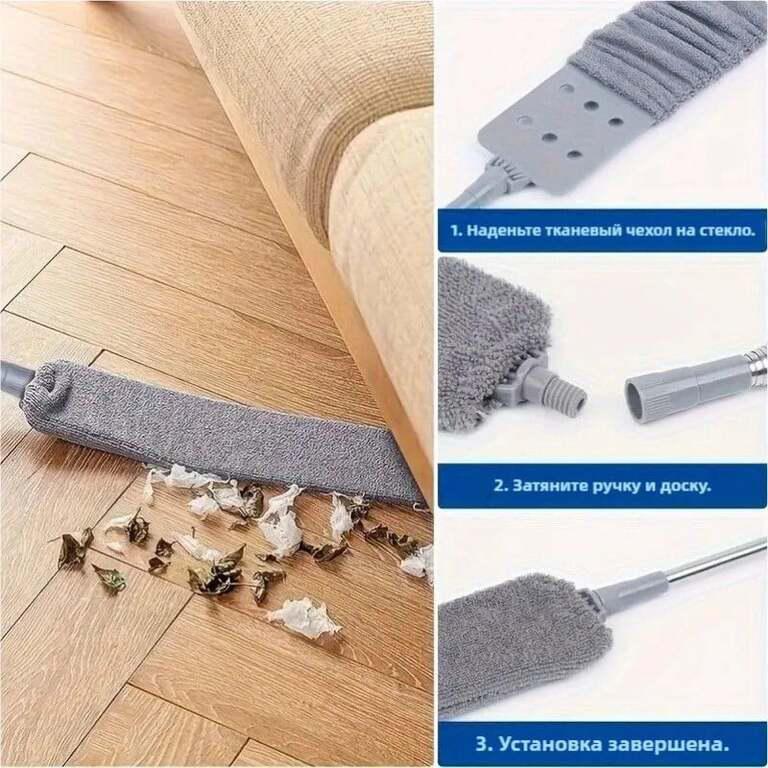 1. Наденьте тканевый чехол на стекло.

2. Затяните ручку и доску.

3. Установка завершена.